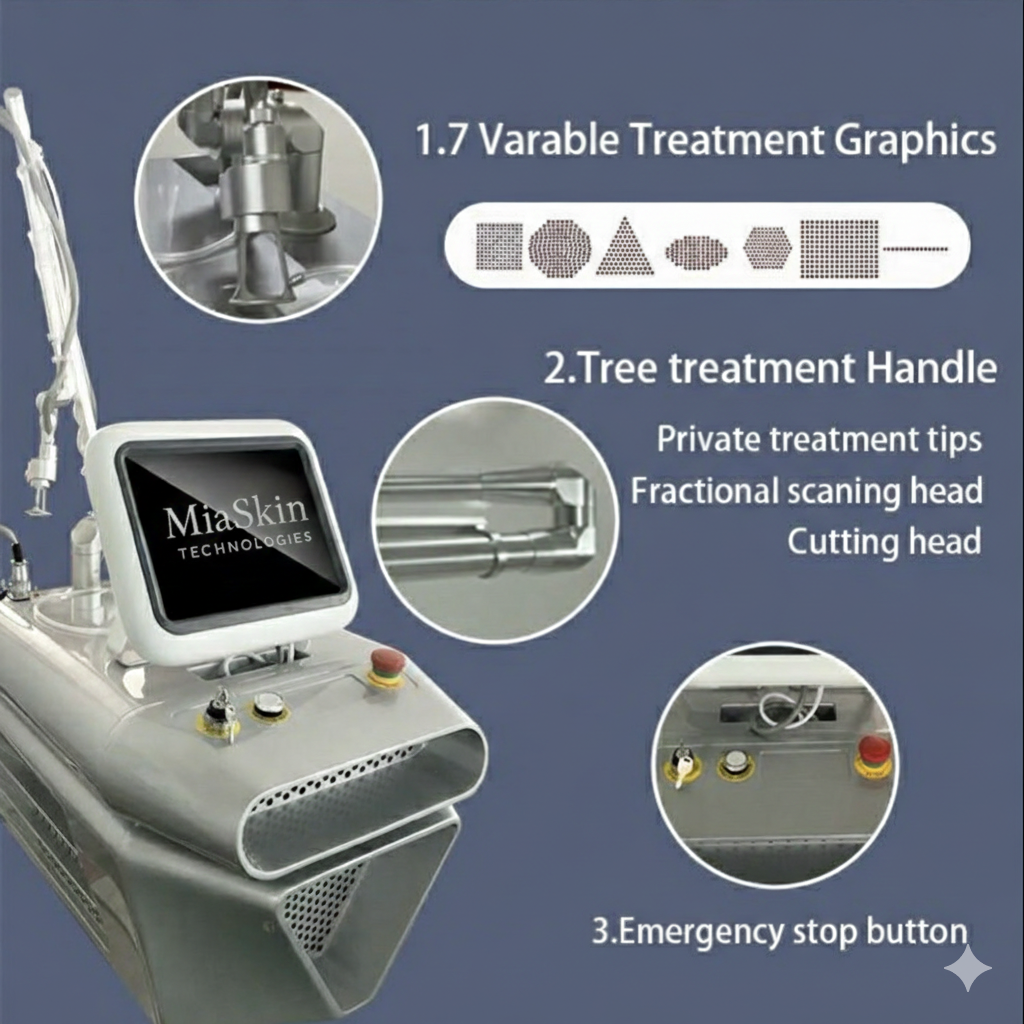 1.7 Varable Treatment Graphics

2.Tree treatment Handle

Private treatment tips
Fractional scaning head
Cutting head

MiaSkin
TECHNOLOGIES

3.Emergency stop button